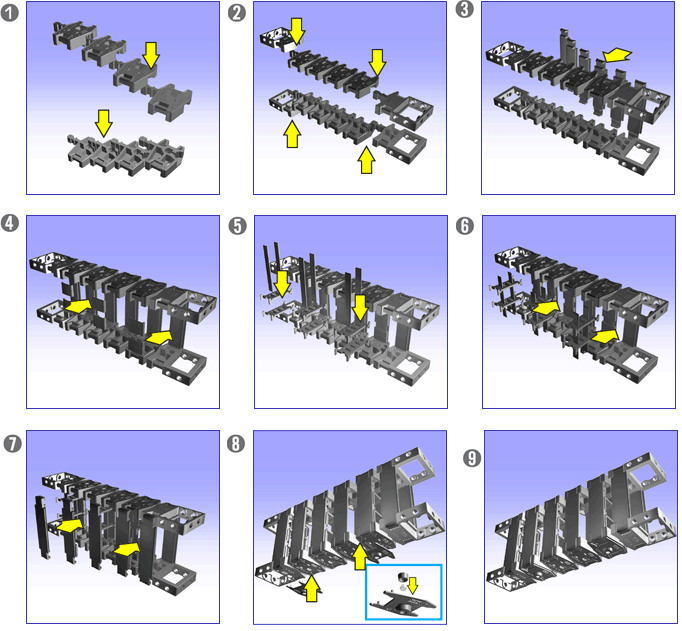 1

2

3

4

5

6

7

8

9