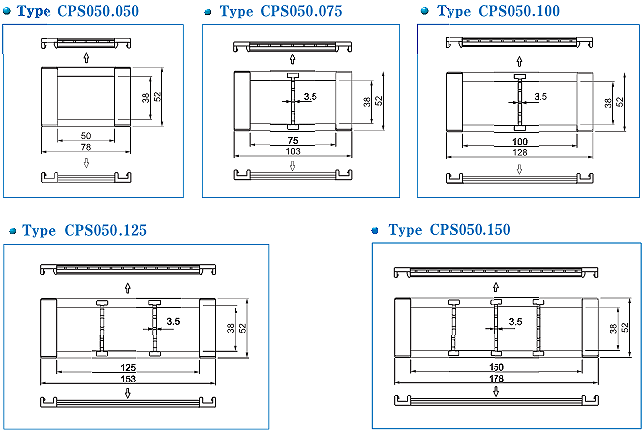 Type CPS050.050

38
52
50
78

Type CPS050.075

3.5
38
52
75
103

Type CPS050.100

3.5
38
52
100
128

Type CPS050.125

3.5
38
52
125
153

Type CPS050.150

3.5
38
52
150
178